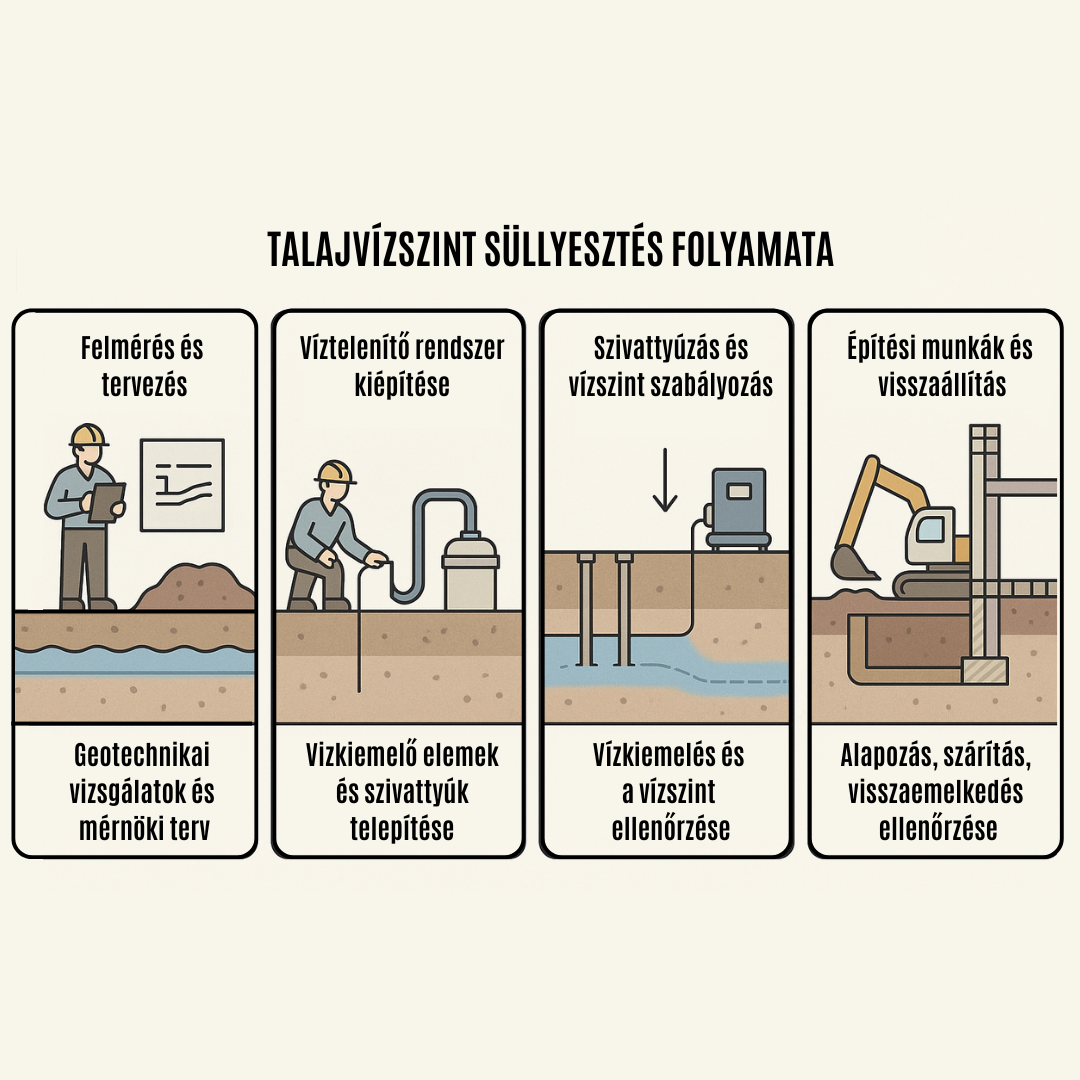 TALAJVÍZSZINT SÜLLYESZTÉS FOLYAMATA

Felmérés és tervezés

Geotechnikai vizsgálatok és mérnöki terv

Víztelenítő rendszer kiépítése

Vizkiemelő elemek és szivattyúk telepítése

Szivattyúzás és vízszint szabályozás

Vízkiemelés és a vízszint ellenőrzése

Építési munkák és visszaállítás

Alapozás, szárítás, visszaemelkedés ellenőrzése